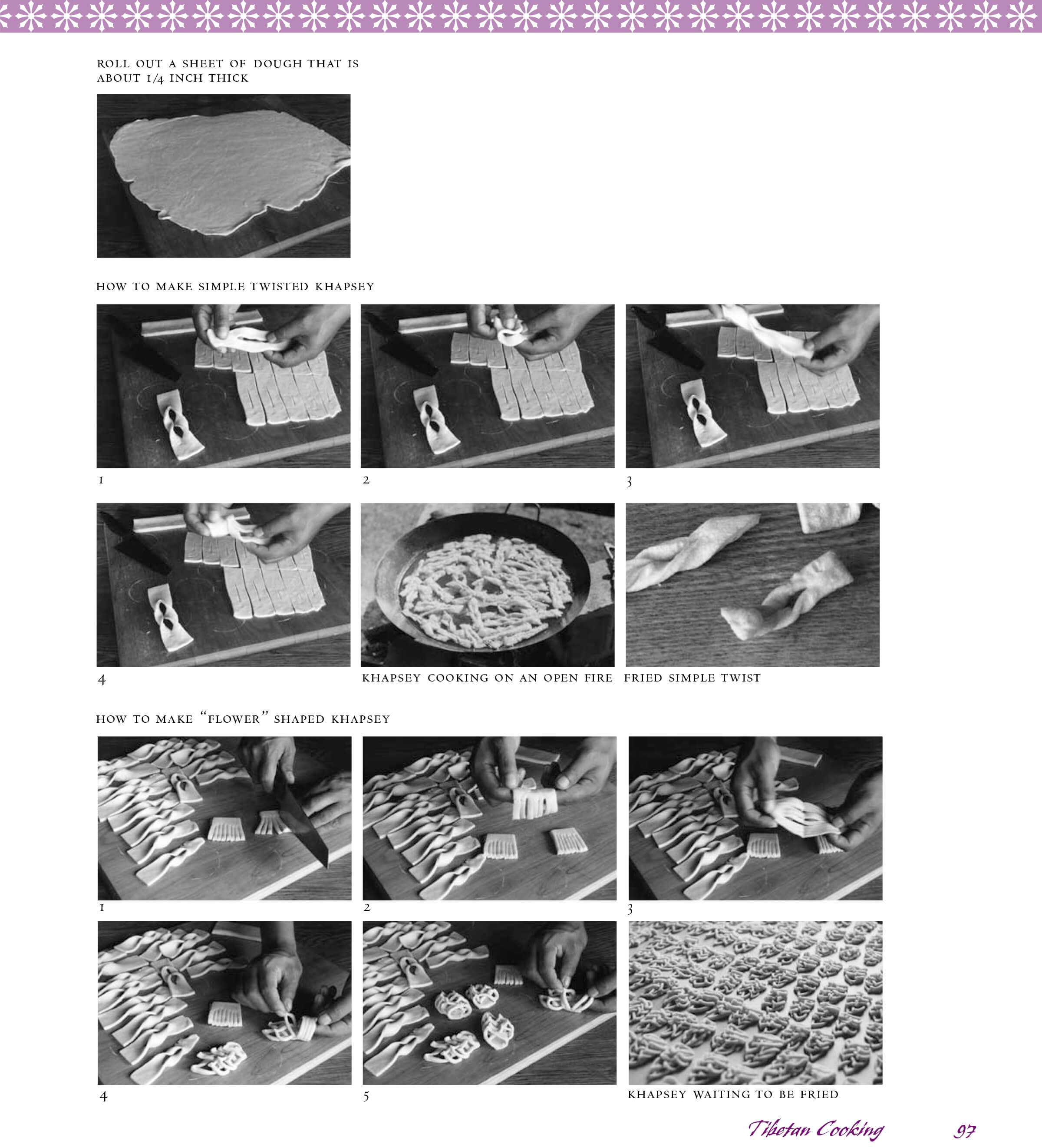 ROLL OUT A SHEET OF DOUGH THAT IS ABOUT 1/4 INCH THICK

HOW TO MAKE SIMPLE TWISTED KHAPSEY

1

2

3

4

KHAPSEY COOKING ON AN OPEN FIRE

FRIED SIMPLE TWIST

HOW TO MAKE "FLOWER" SHAPED KHAPSEY

1

2

3

4

5

KHAPSEY WAITING TO BE FRIED

Tibetan Cooking 97